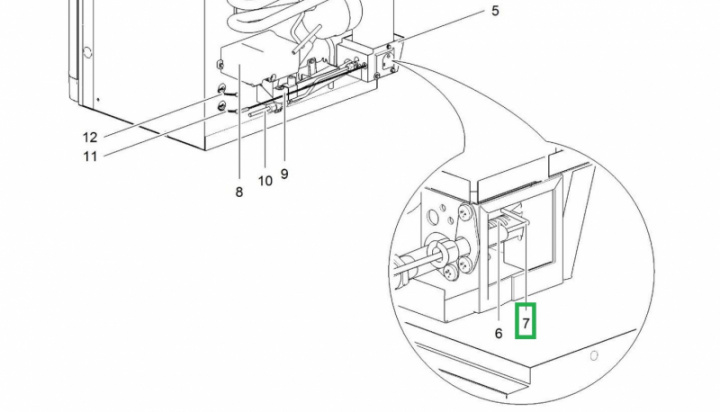 5
12
11
10
9
8
6
7