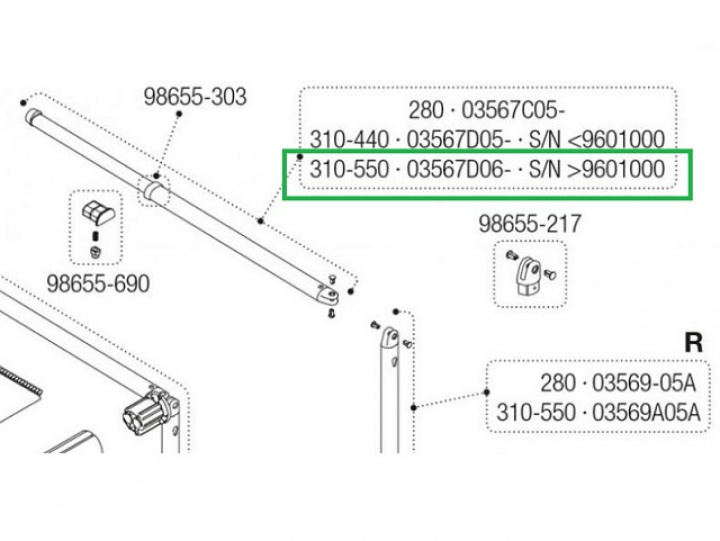 98655-303

280 · 03567C05-
310-440 · 03567D05- · S/N <9601000
310-550 · 03567D06- · S/N >9601000

98655-217

98655-690

R

280 · 03569-05A
310-550 · 03569A05A