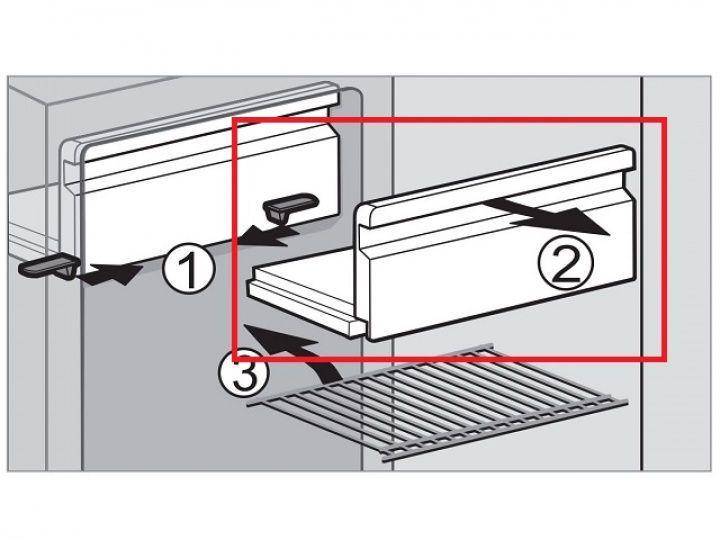 1
2
3