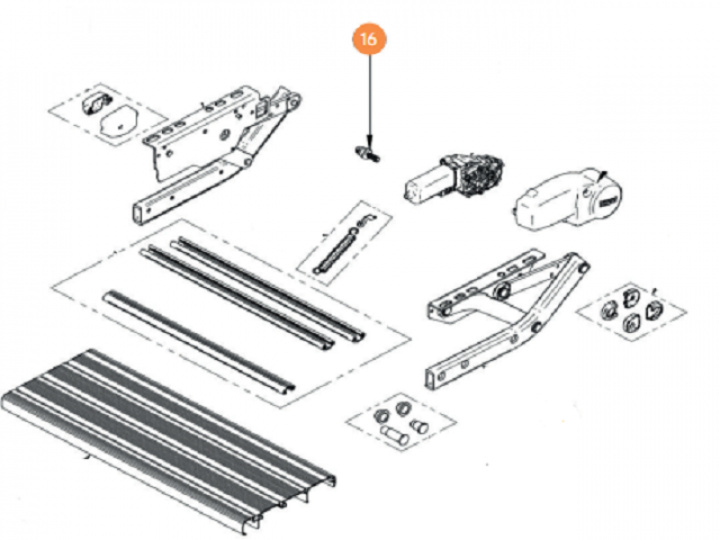 16