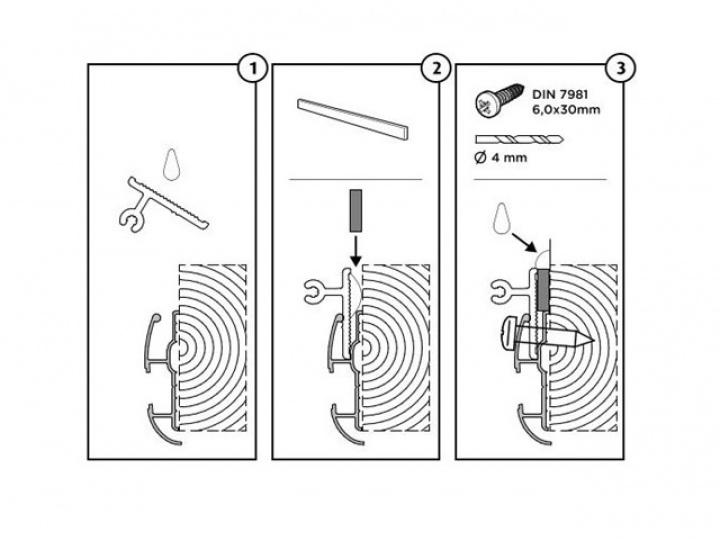 1

2

3

DIN 7981
6,0x30mm

Ø 4 mm