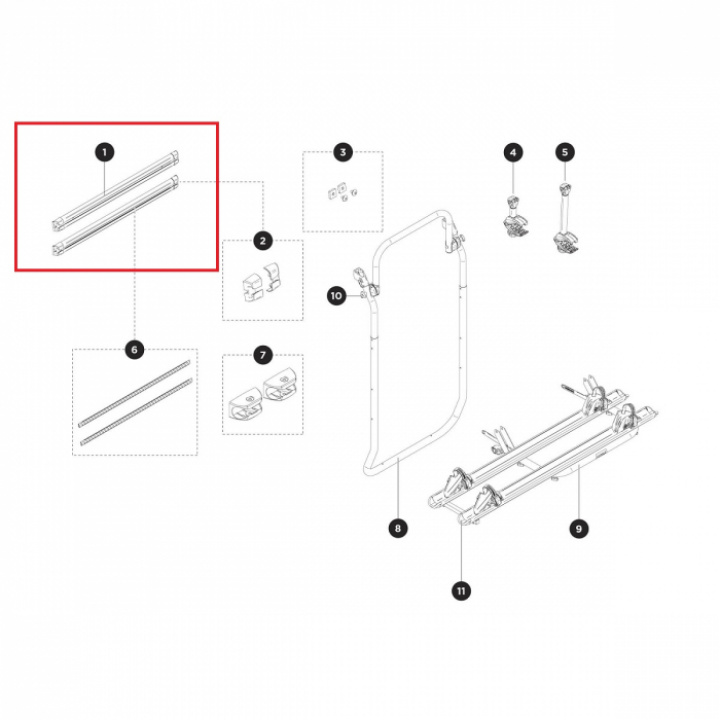 1
3
4
5
2
10
6
7
8
9
11