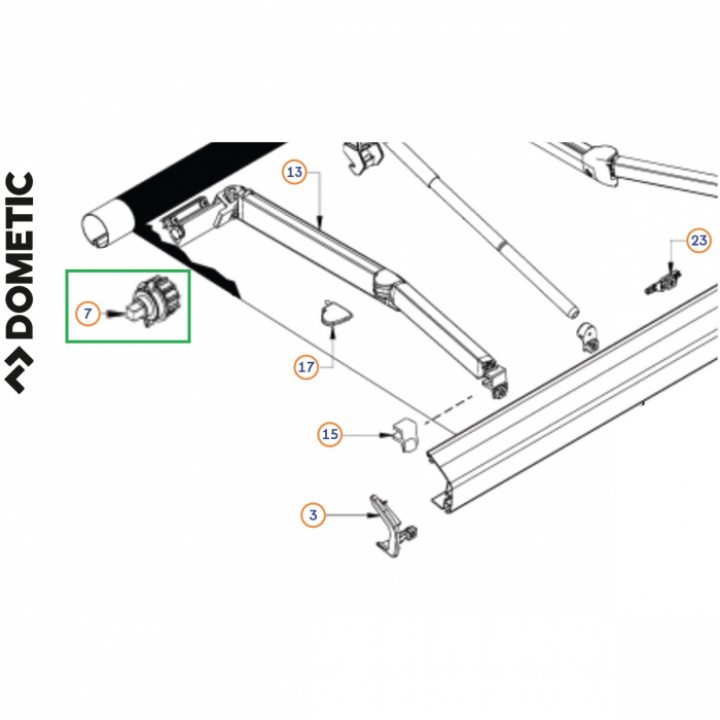 DOMETIC

13

23

7

17

15

3