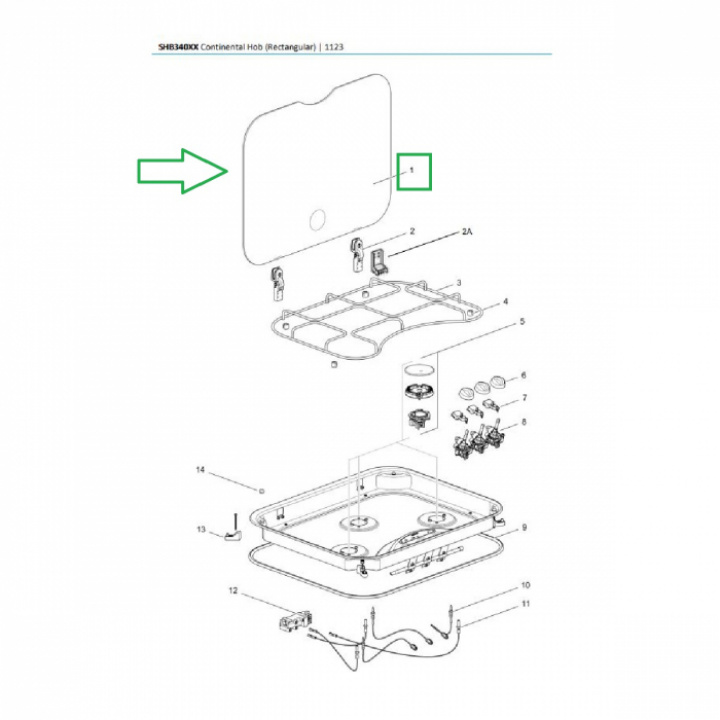 SHB340XX Continental Hob (Rectangular) | 1123

1

2

2A

3

4

5

6

7

8

14

13

9

12

10

11