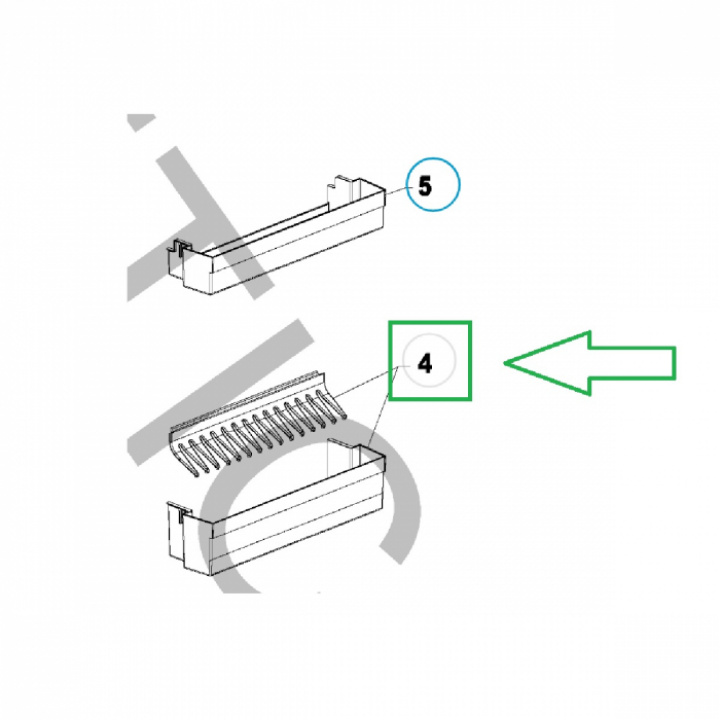 5

4