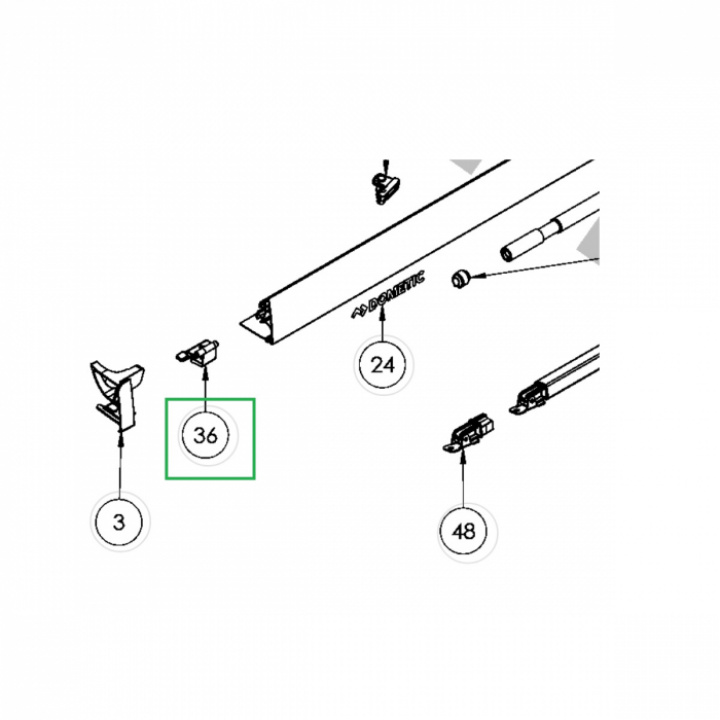 DOMETIC

24

36

3

48