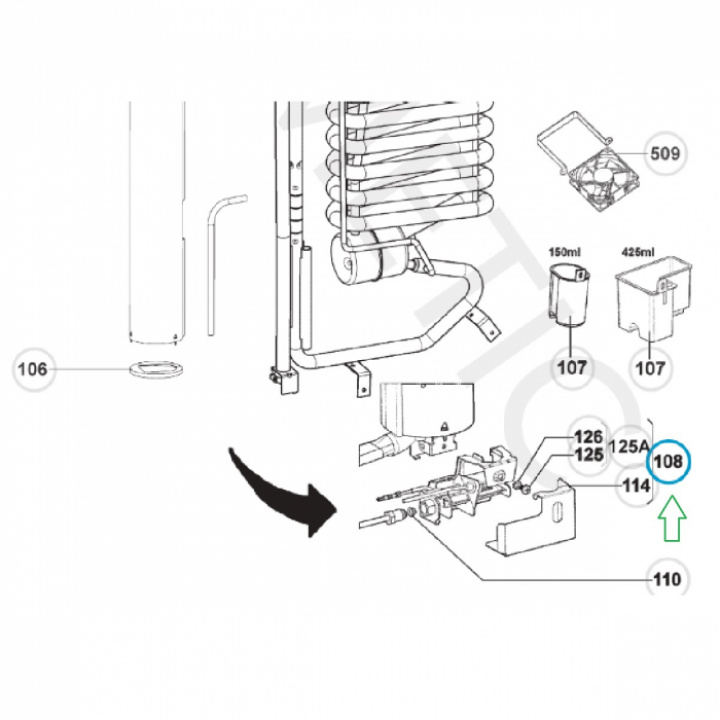 509
150ml
425ml
106
107
107
126
125
125A
108
114
110