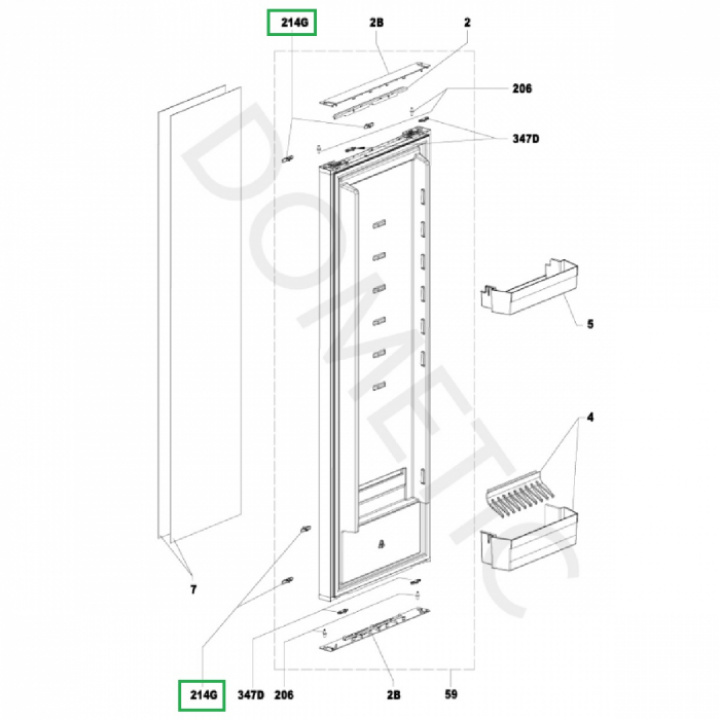 214G
2B
2
206
347D
DOMETIC
5
4
7
214G
347D
206
2B
59