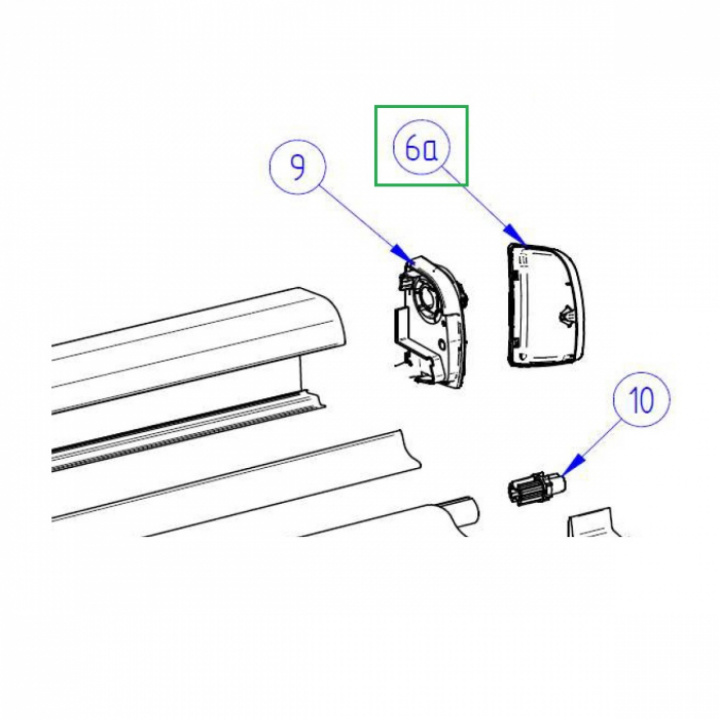 9

6a

10