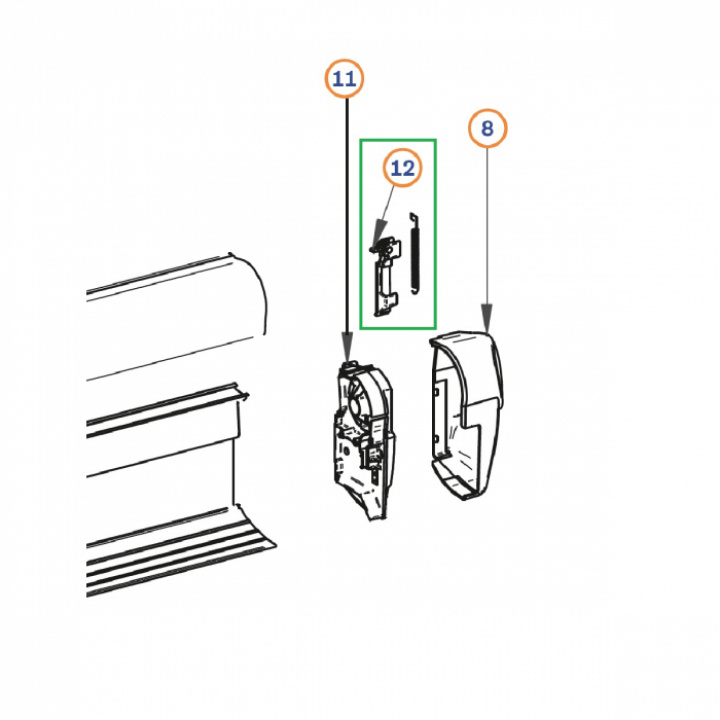 11

12

8