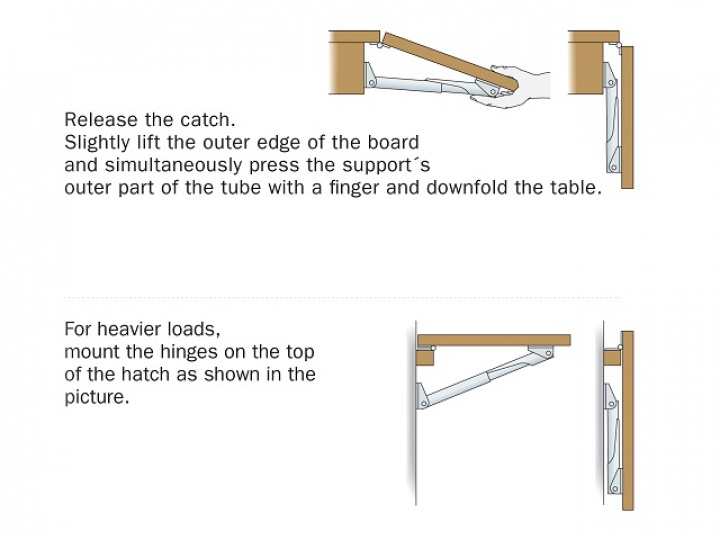 Release the catch.
Slightly lift the outer edge of the board and simultaneously press the support´s outer part of the tube with a finger and downfold the table.

For heavier loads, mount the hinges on the top of the hatch as shown in the picture.