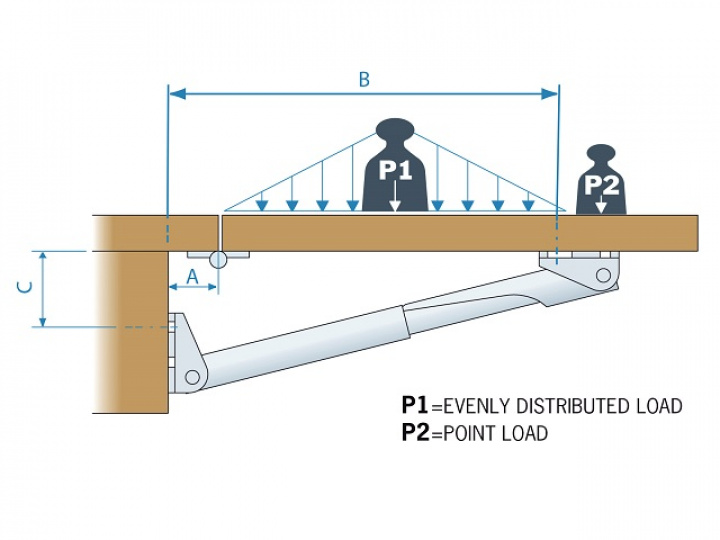 B

P1

P2

C

A

P1=EVENLY DISTRIBUTED LOAD
P2=POINT LOAD