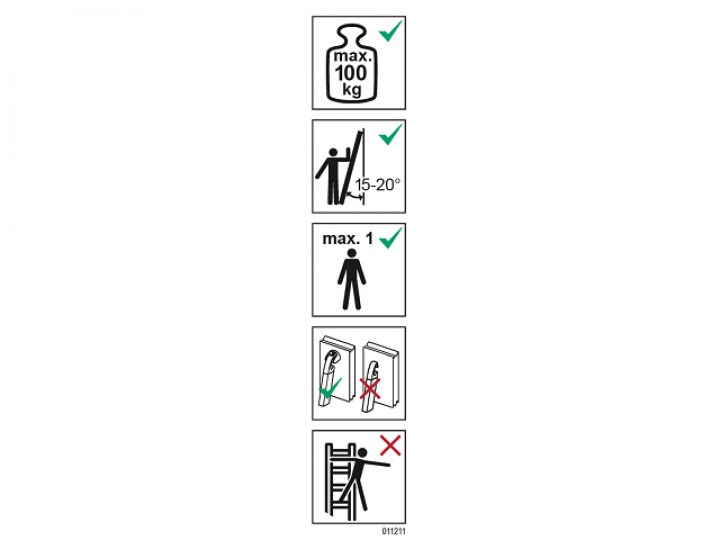 max.
100
kg

15-20°

max. 1

011211