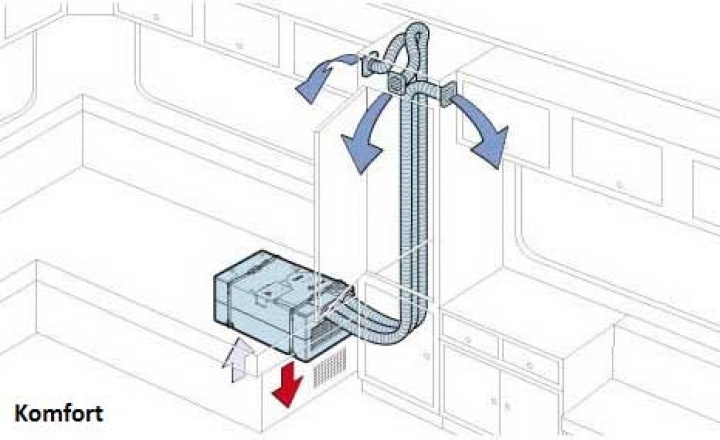 Komfort