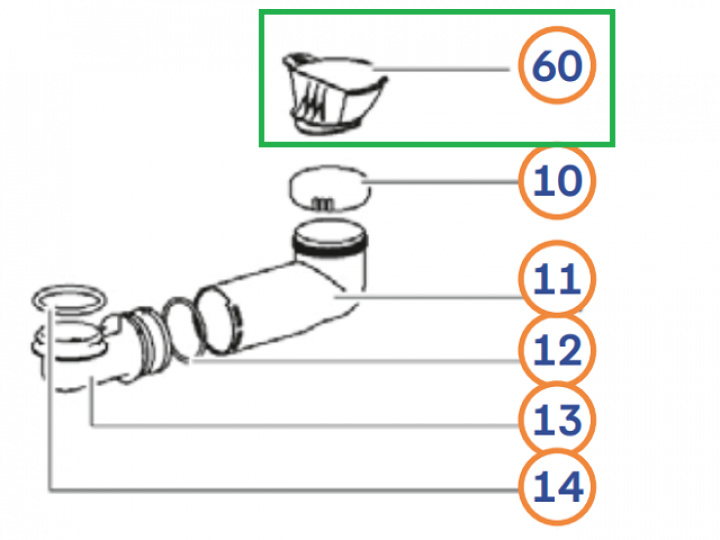 60
10
11
12
13
14