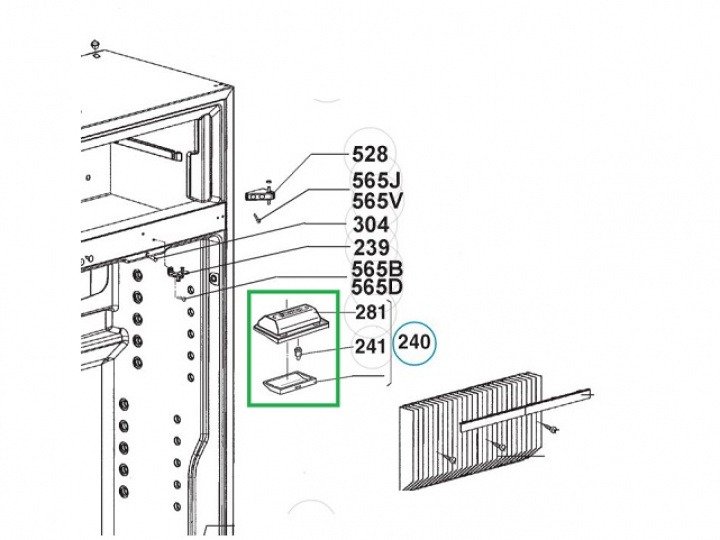 528
565J
565V
304
239
565B
565D
281
241
240