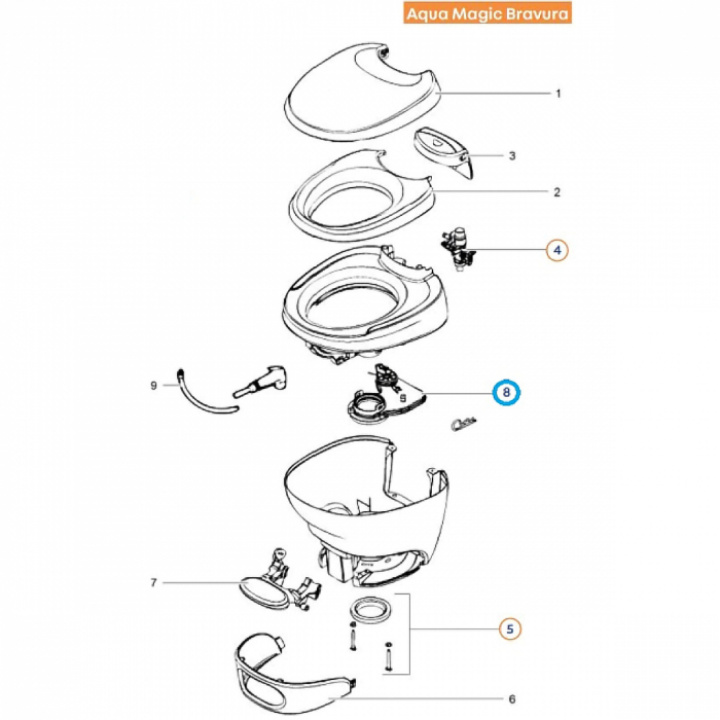 Aqua Magic Bravura

1

3

2

4

9

8

7

5

6