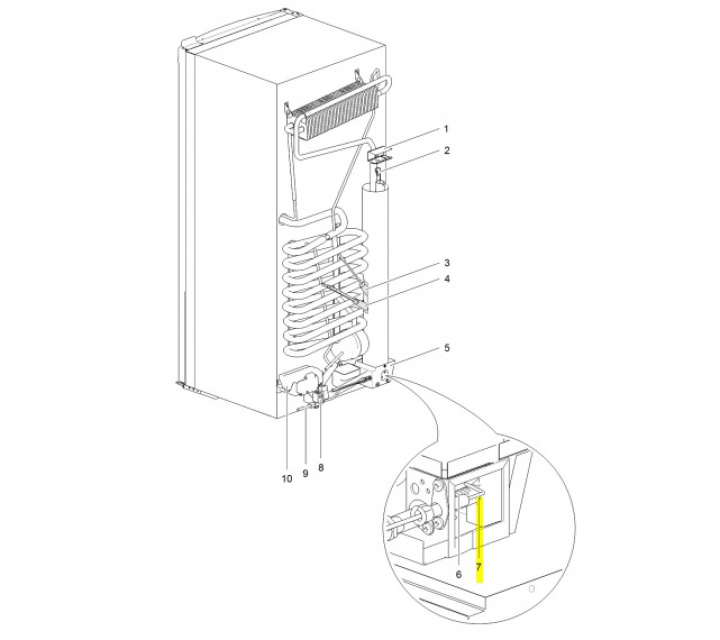 1
2
3
4
5
10
9
8
6
7