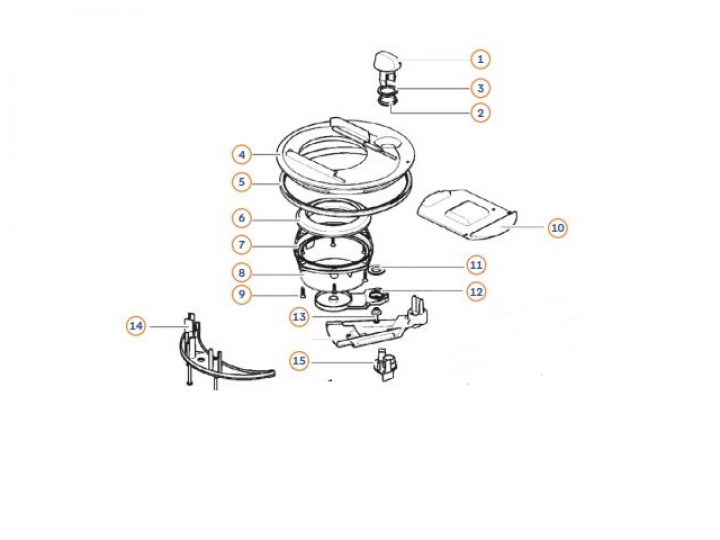 1
3
2
4
5
6
7
8
9
10
11
12
13
14
15