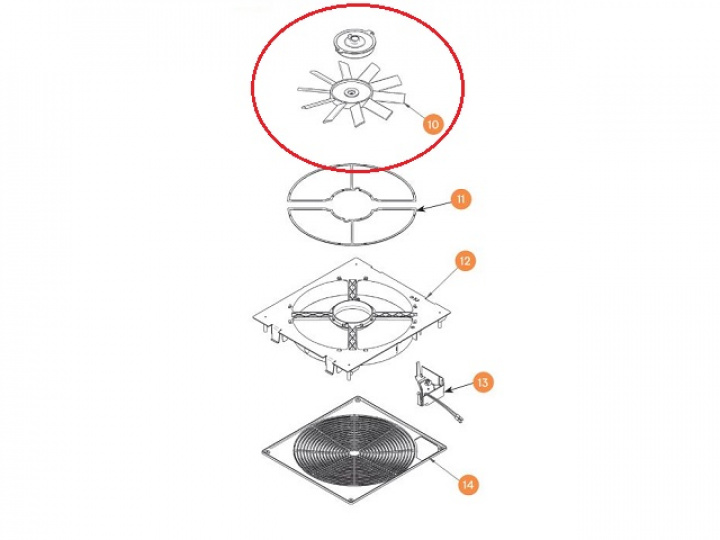 10

11

12

13

14