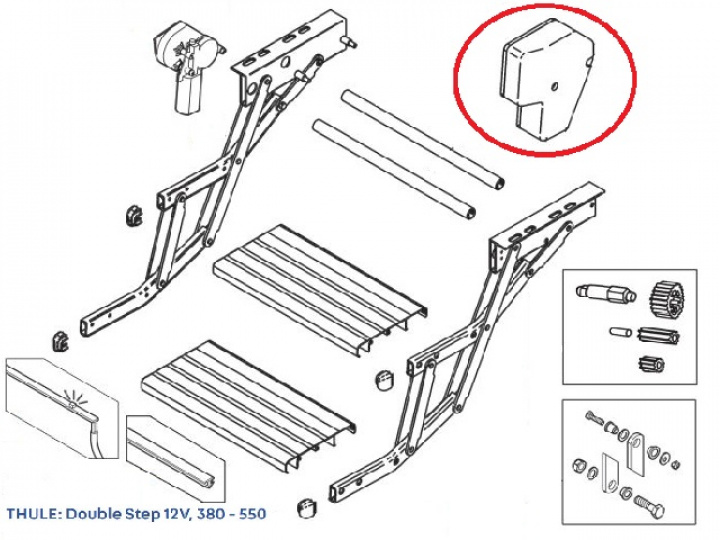 THULE: Double Step 12V, 380 - 550