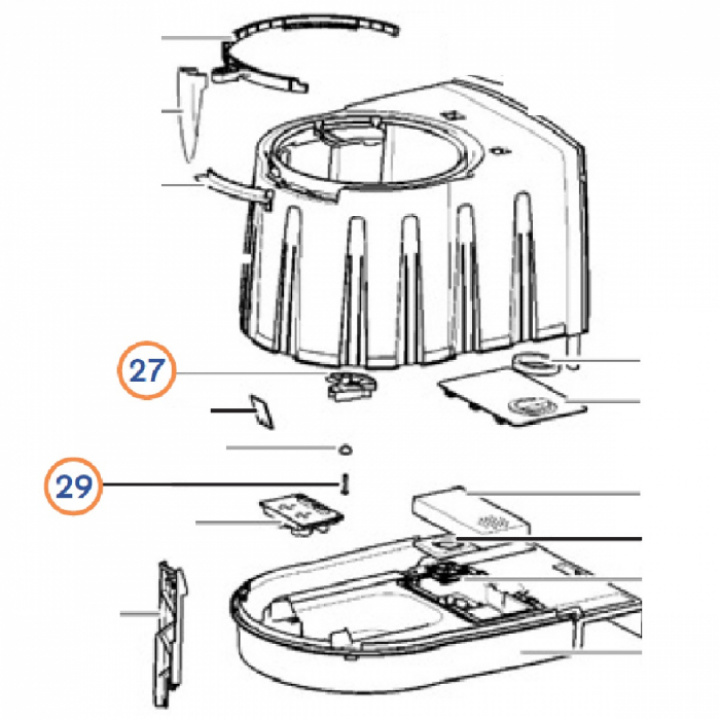 27

29