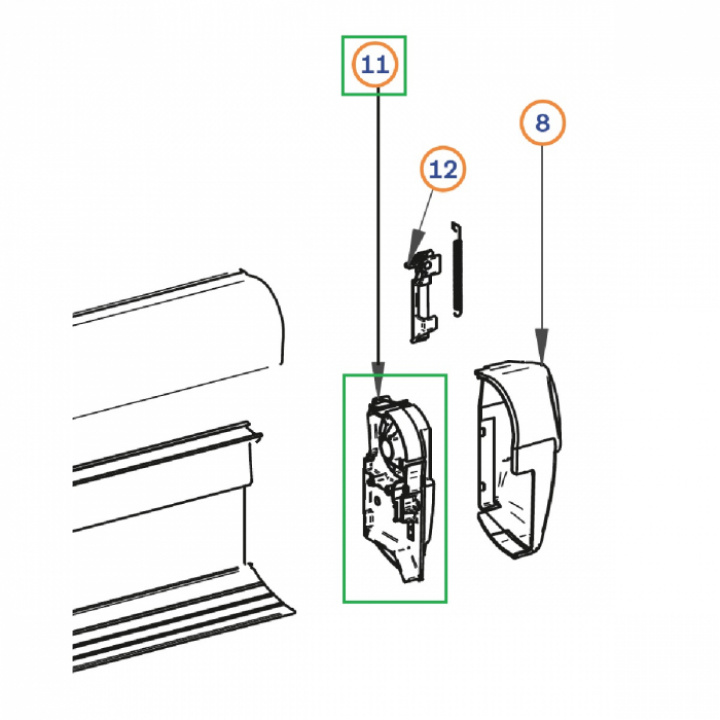 11

8

12