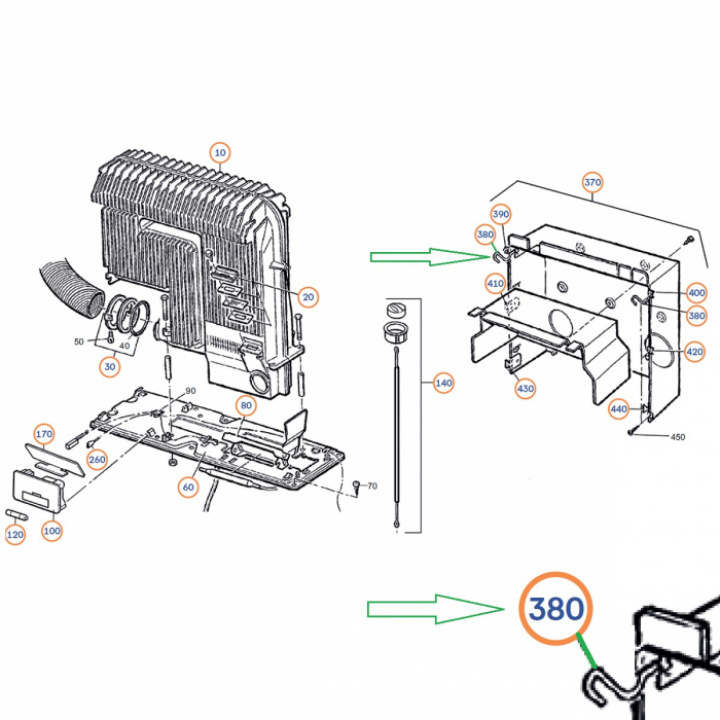 10
20
50
40
30
90
80
170
260
60
70
100
120
140
370
390
380
410
400
380
420
430
440
450
380