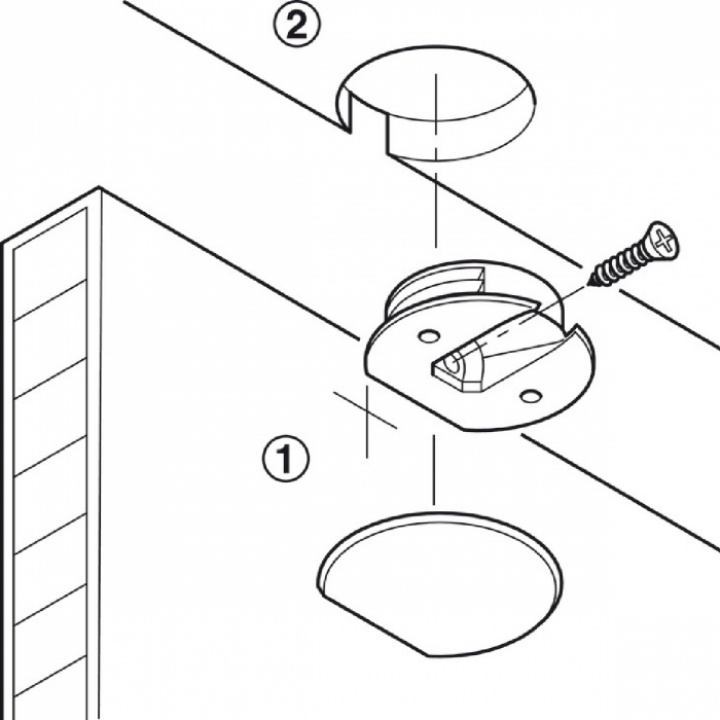 ②

①