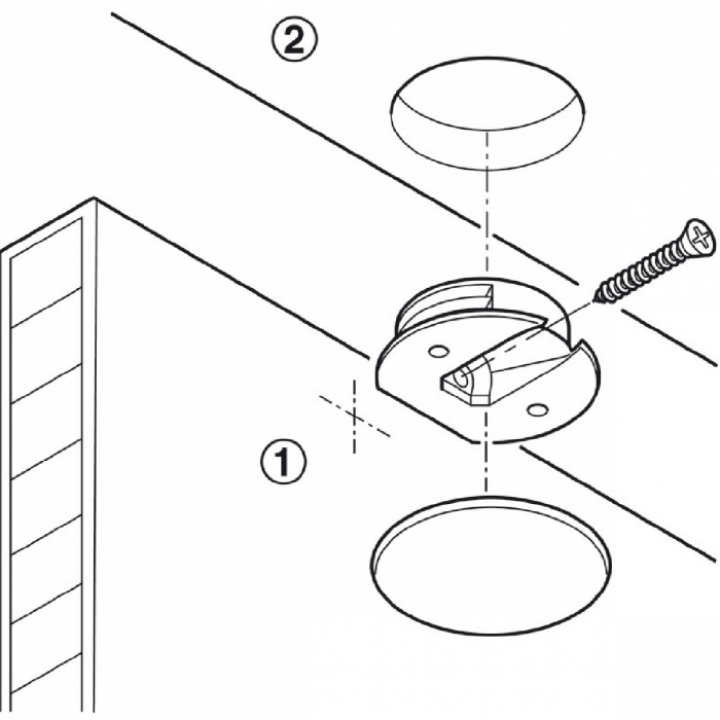 ②

①