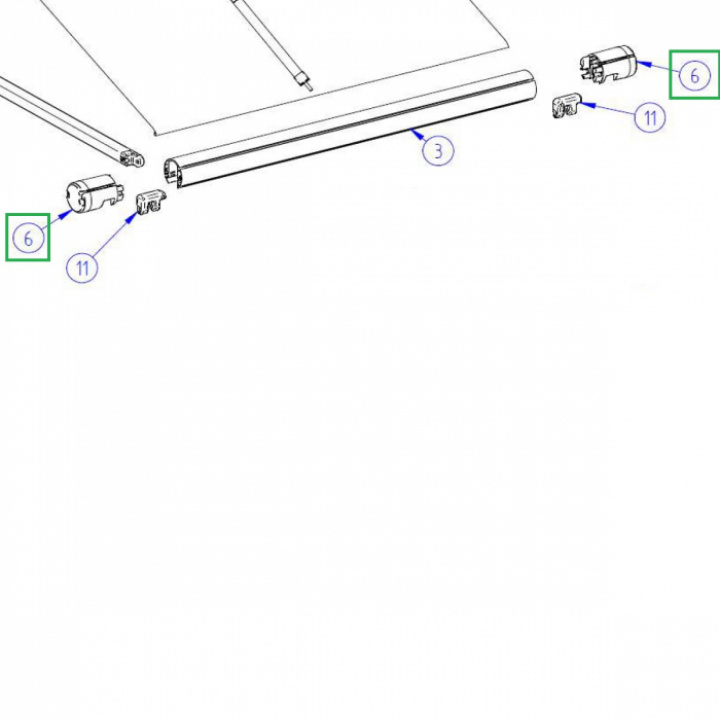 6
11
3
6
11