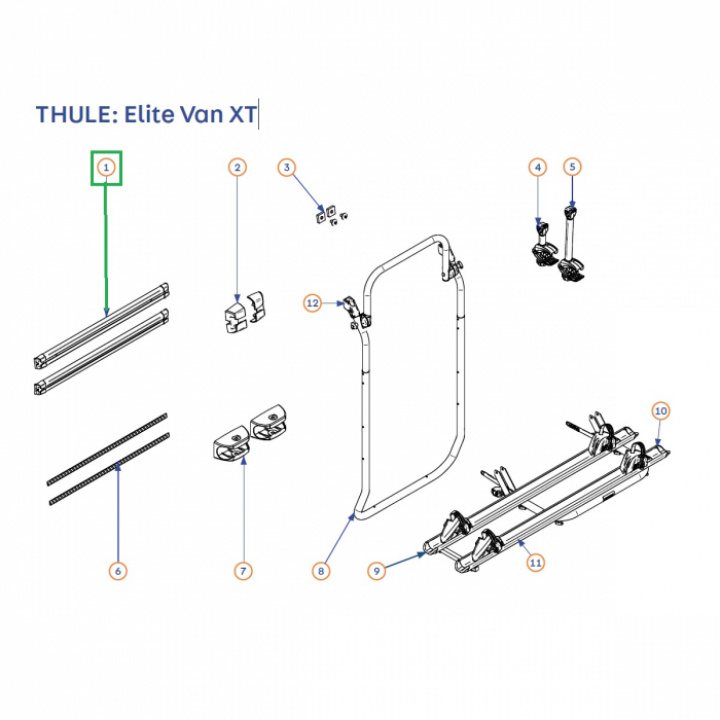 THULE: Elite Van XT

1
2
3
4
5
12
10
6
7
8
9
11