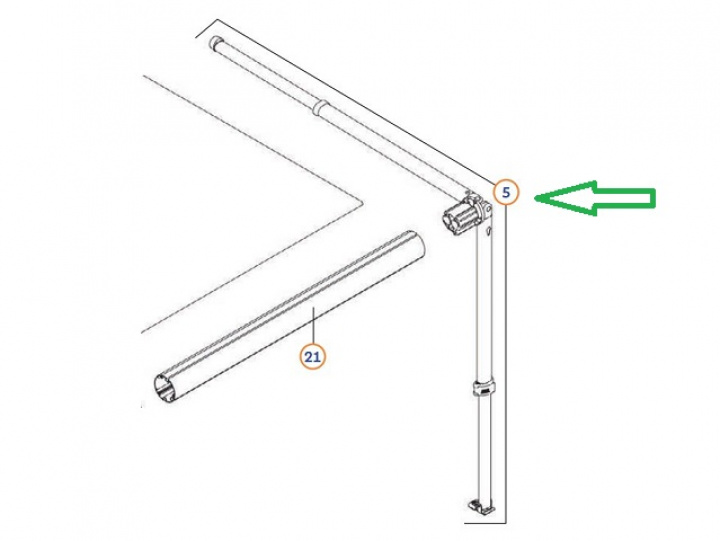 5

21