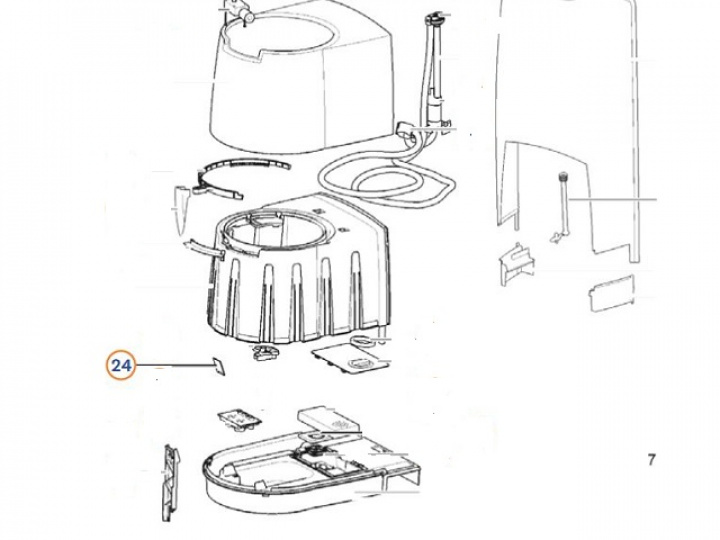 24

7