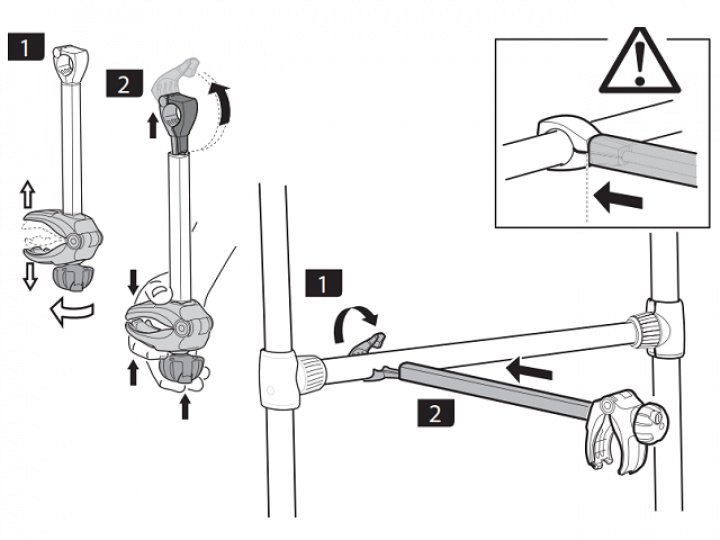 1

2

1

2